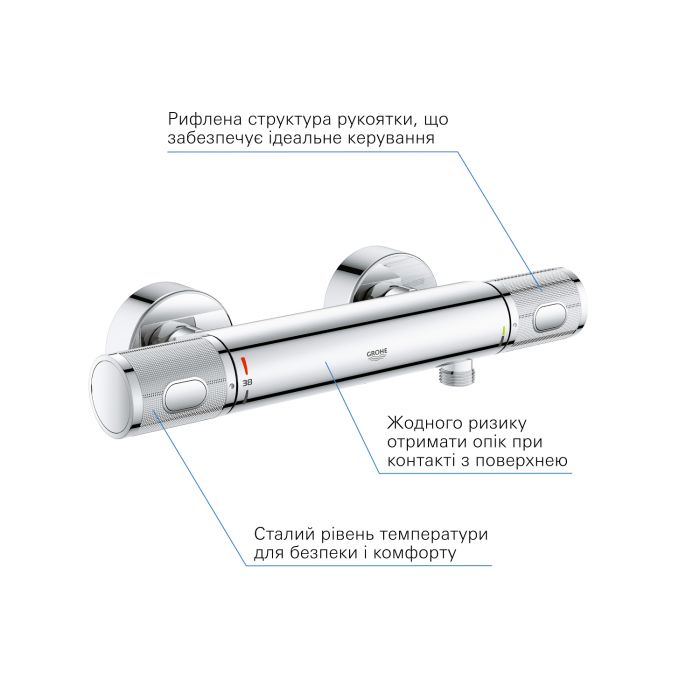 Рифлена структура рукоятки, що забезпечує ідеальне керування

GROHE

38

Жодного ризику отримати опік при контакті з поверхнею

Сталий рівень температури для безпеки і комфорту